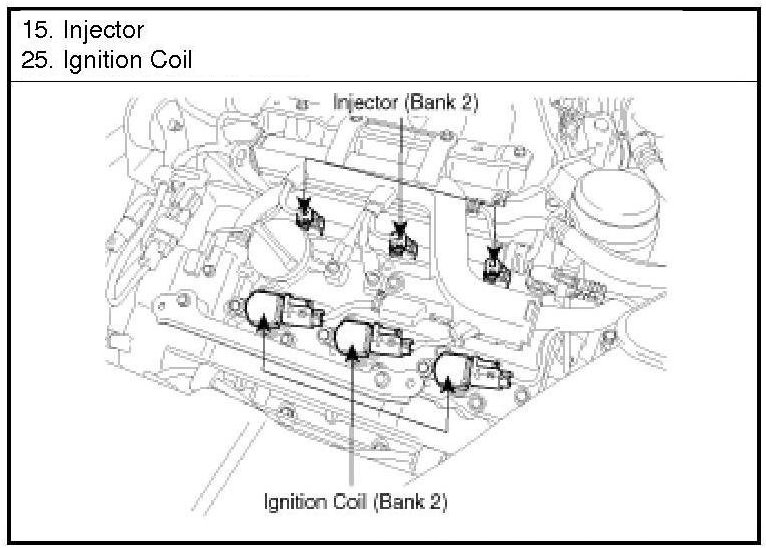 15. Injector
25. Ignition Coil

Injector (Bank 2)

Ignition Coil (Bank 2)