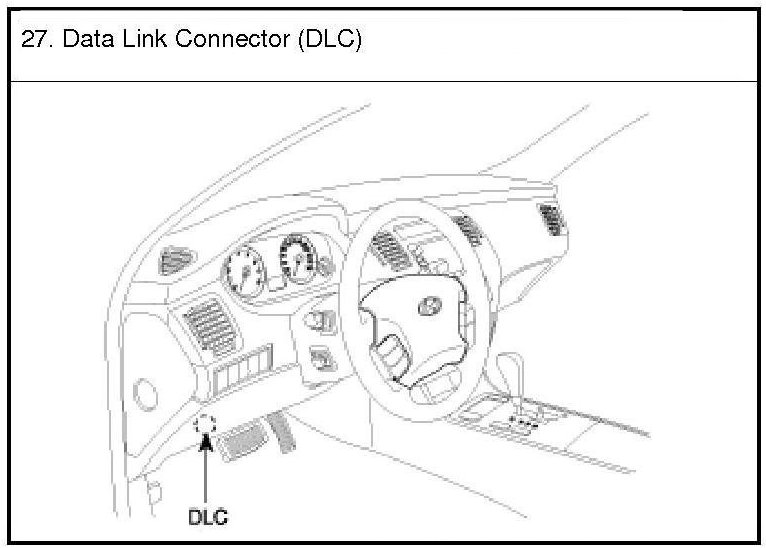 27. Data Link Connector (DLC)

DLC