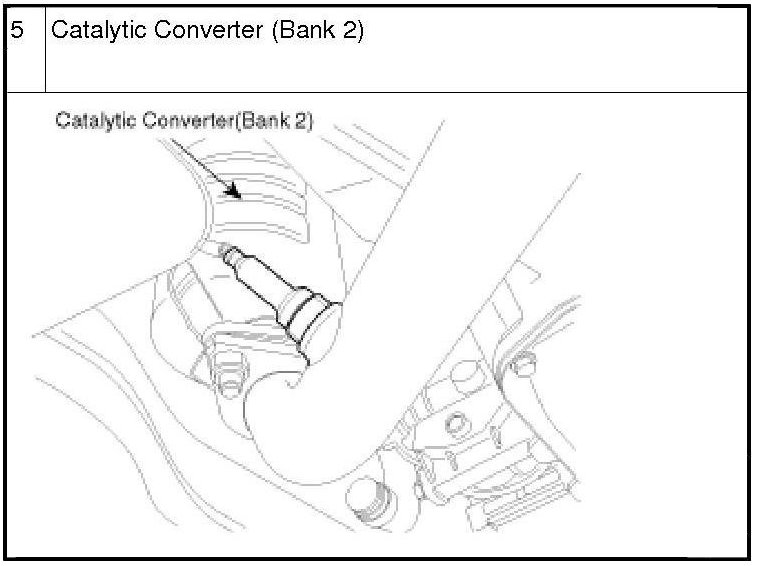 | 5 | Catalytic Converter (Bank 2) |
|---|---|

Catalytic Converter(Bank 2)