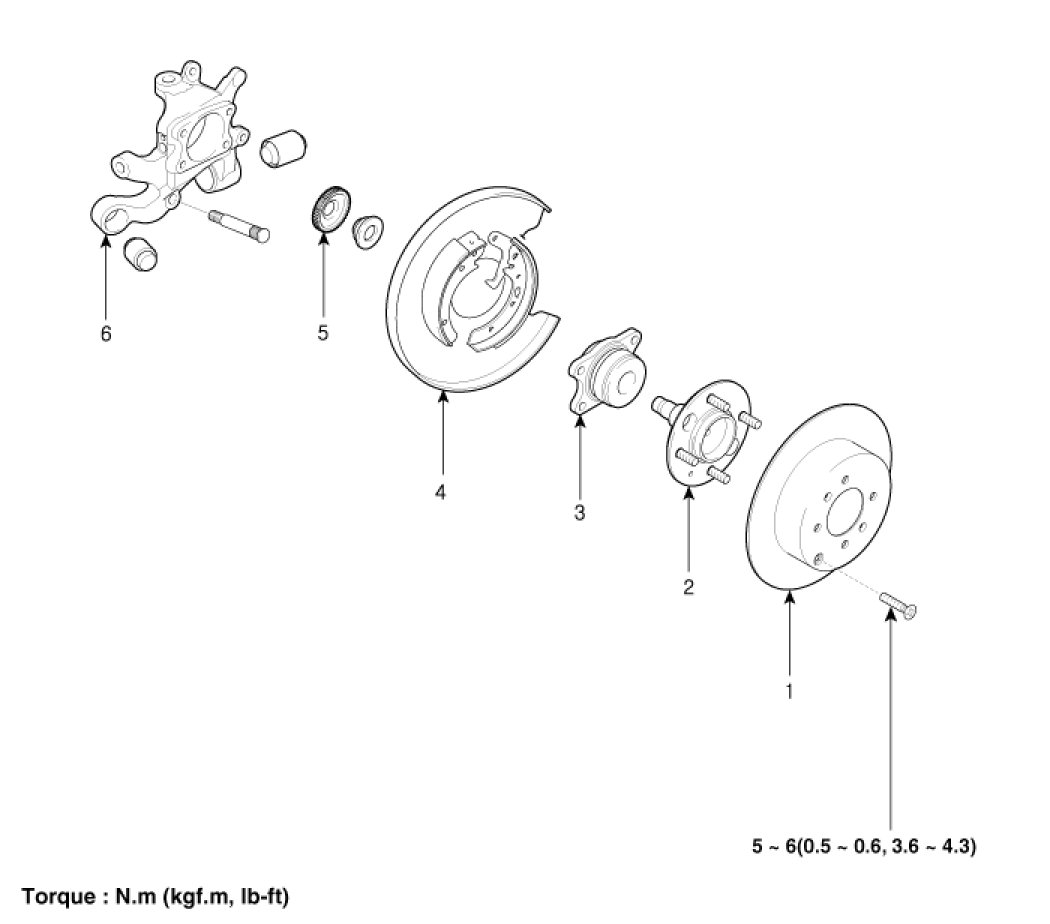 6

5

4

3

2

1

5 ~ 6(0.5 ~ 0.6, 3.6 ~ 4.3)

Torque : N.m (kgf.m, lb-ft)