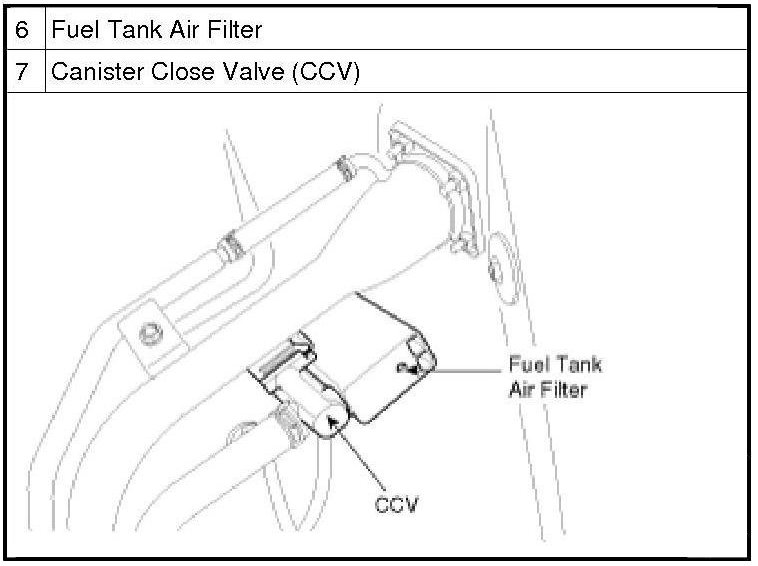 | 6 | Fuel Tank Air Filter |
|---|---|
| 7 | Canister Close Valve (CCV) |

Fuel Tank Air Filter

CCV