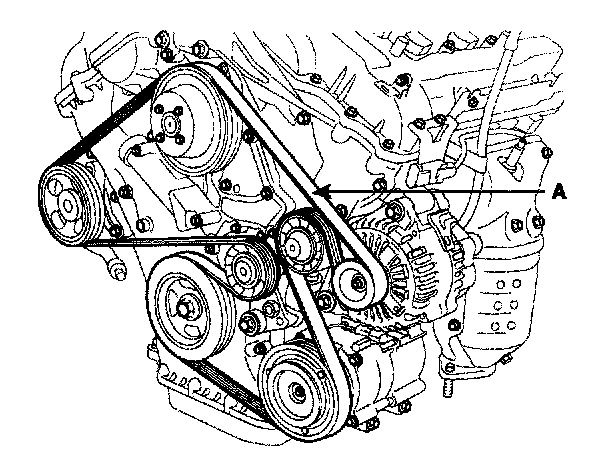 A