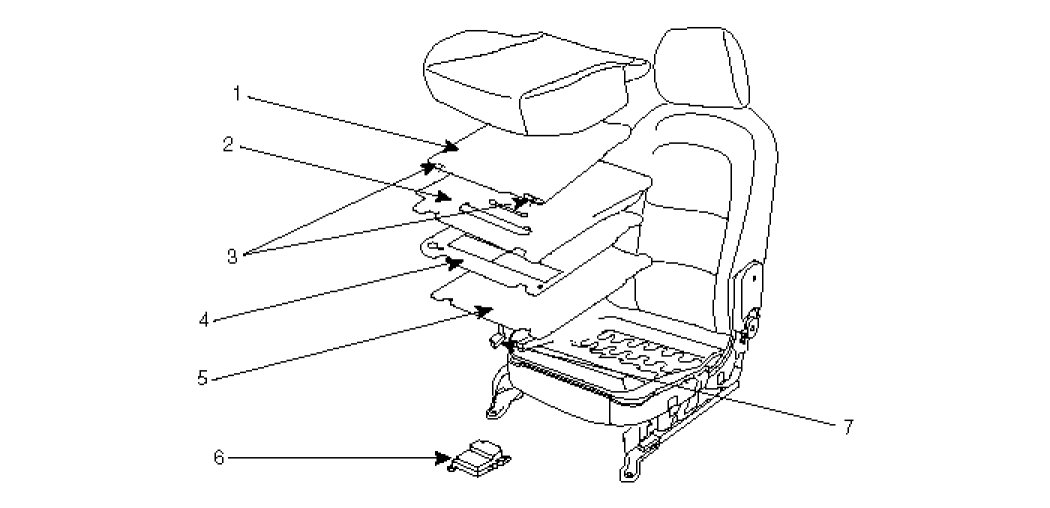 1
2
3
4
5
6
7