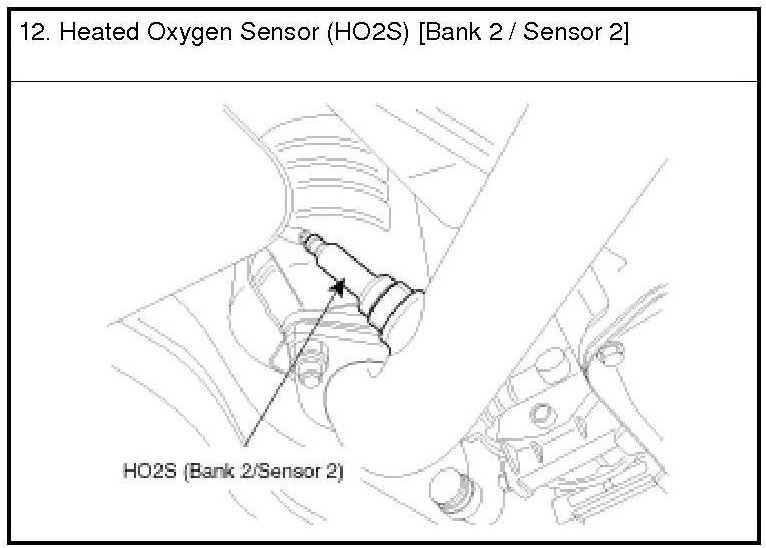 12. Heated Oxygen Sensor (HO2S) [Bank 2 / Sensor 2]

HO2S (Bank 2/Sensor 2)