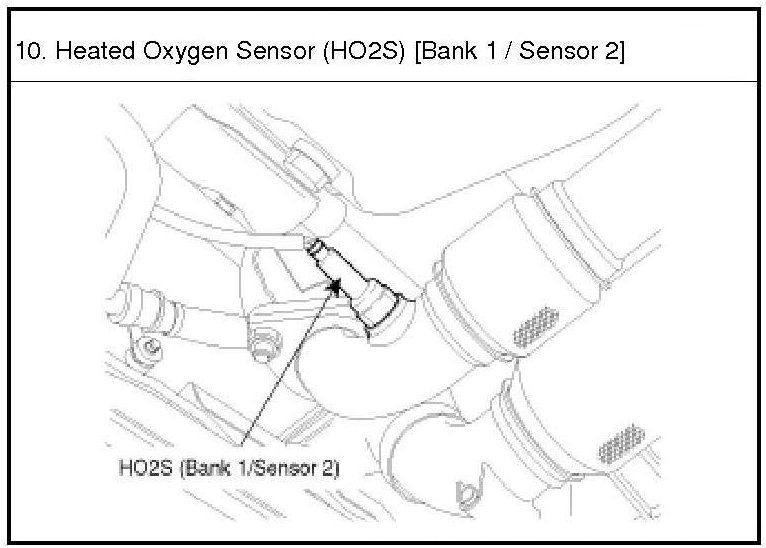 10. Heated Oxygen Sensor (HO2S) [Bank 1 / Sensor 2]

HO2S (Bank 1/Sensor 2)