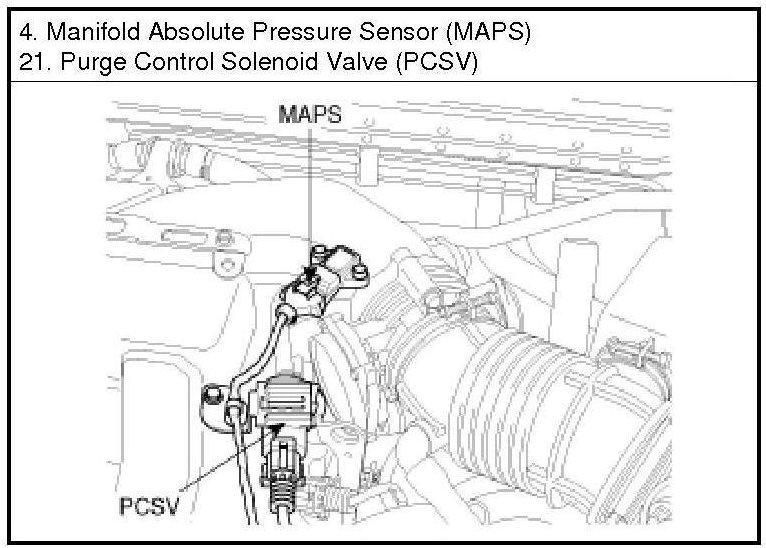 4. Manifold Absolute Pressure Sensor (MAPS)
21. Purge Control Solenoid Valve (PCSV)

MAPS

PCSV