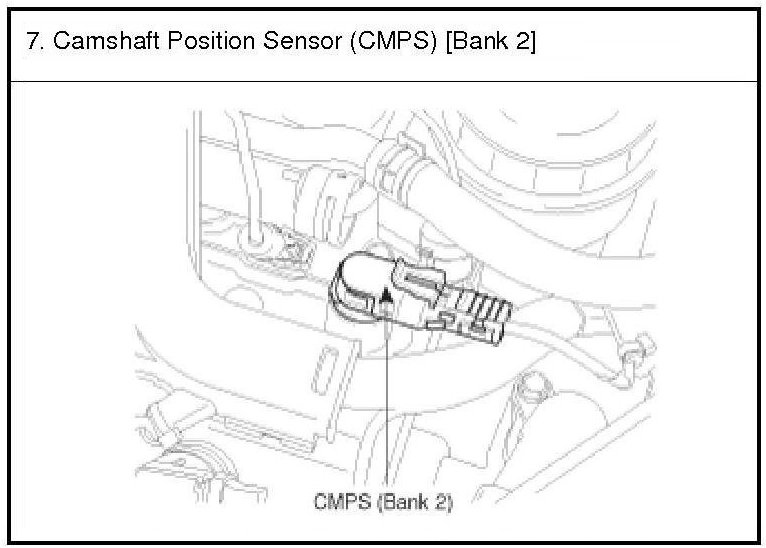 7. Camshaft Position Sensor (CMPS) [Bank 2]

CMPS (Bank 2)