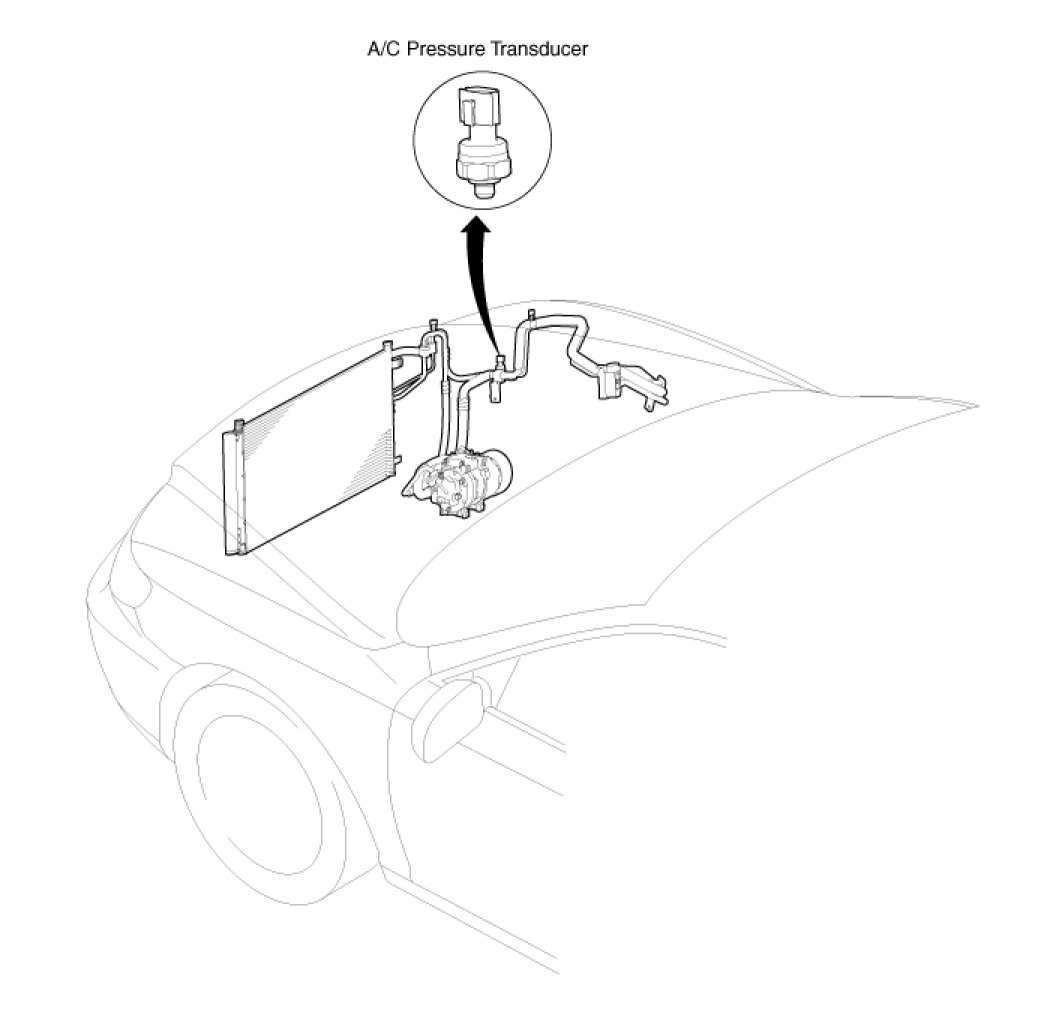 A/C Pressure Transducer