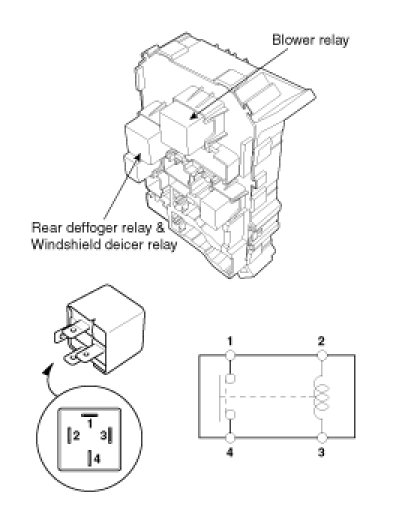 Blower relay

Rear deffoger relay &
Windshield deicer relay

1
2
3
4

1
2
4
3