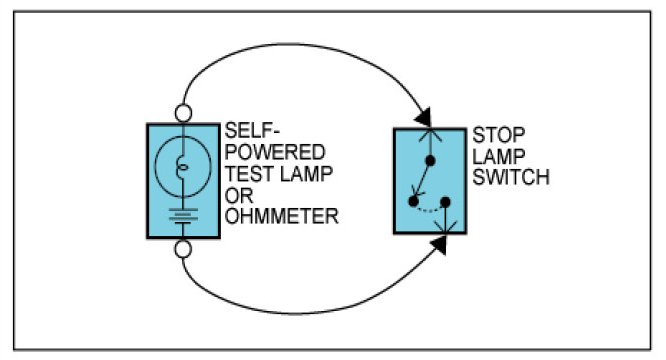 SELF-POWERED TEST LAMP OR OHMMETER

STOP LAMP SWITCH