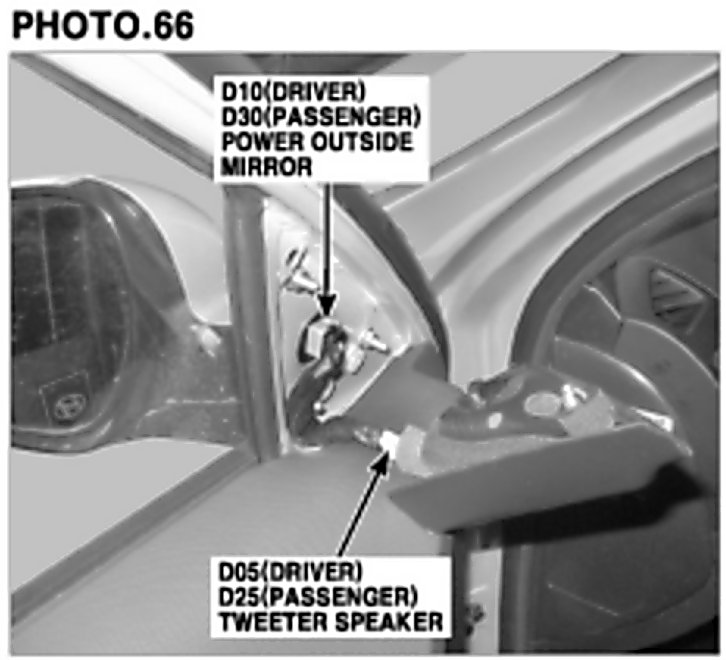 PHOTO.66

D10(DRIVER)
D30(PASSENGER)
POWER OUTSIDE
MIRROR

D05(DRIVER)
D25(PASSENGER)
TWEETER SPEAKER