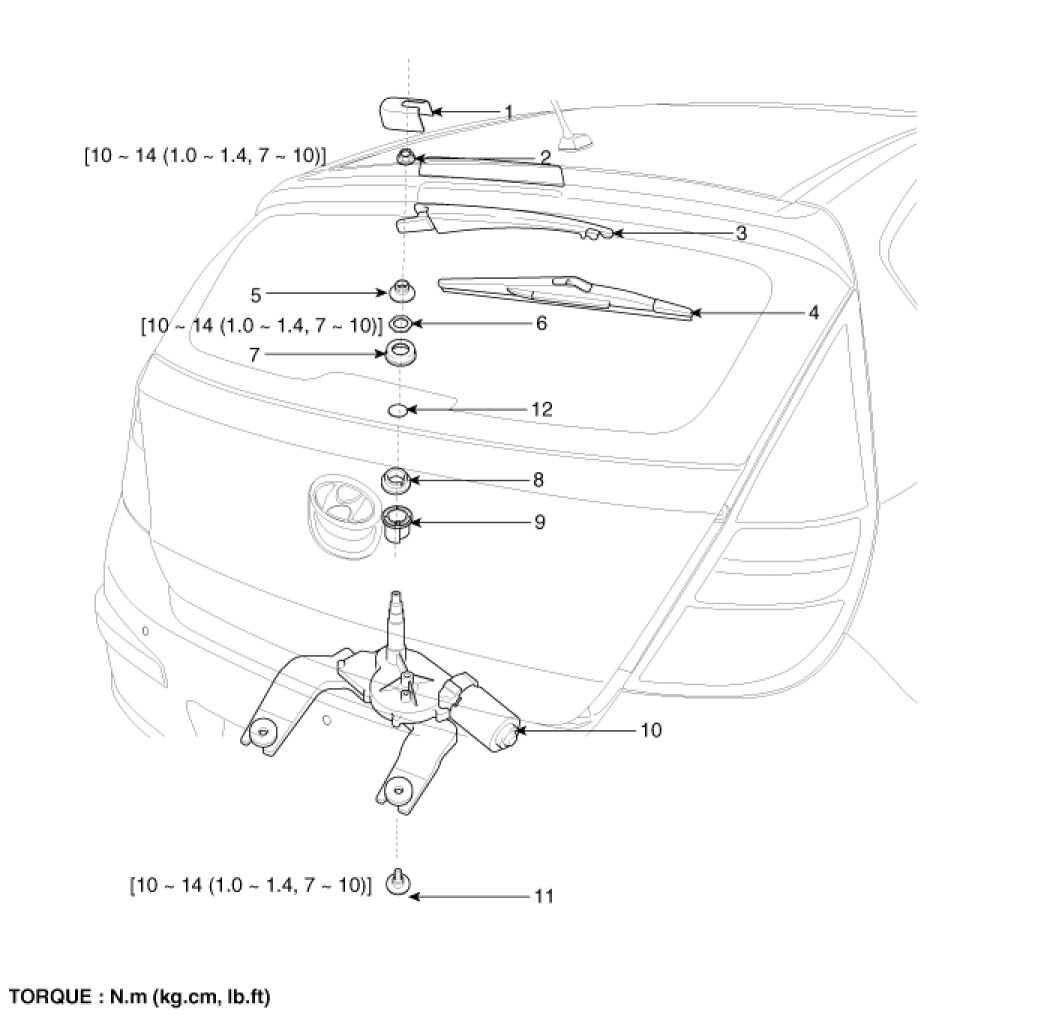 1
[10 ~ 14 (1.0 ~ 1.4, 7 ~ 10)]
2
3
4
5
[10 ~ 14 (1.0 ~ 1.4, 7 ~ 10)]
6
7
12
8
9
10
[10 ~ 14 (1.0 ~ 1.4, 7 ~ 10)]
11

TORQUE : N.m (kg.cm, lb.ft)