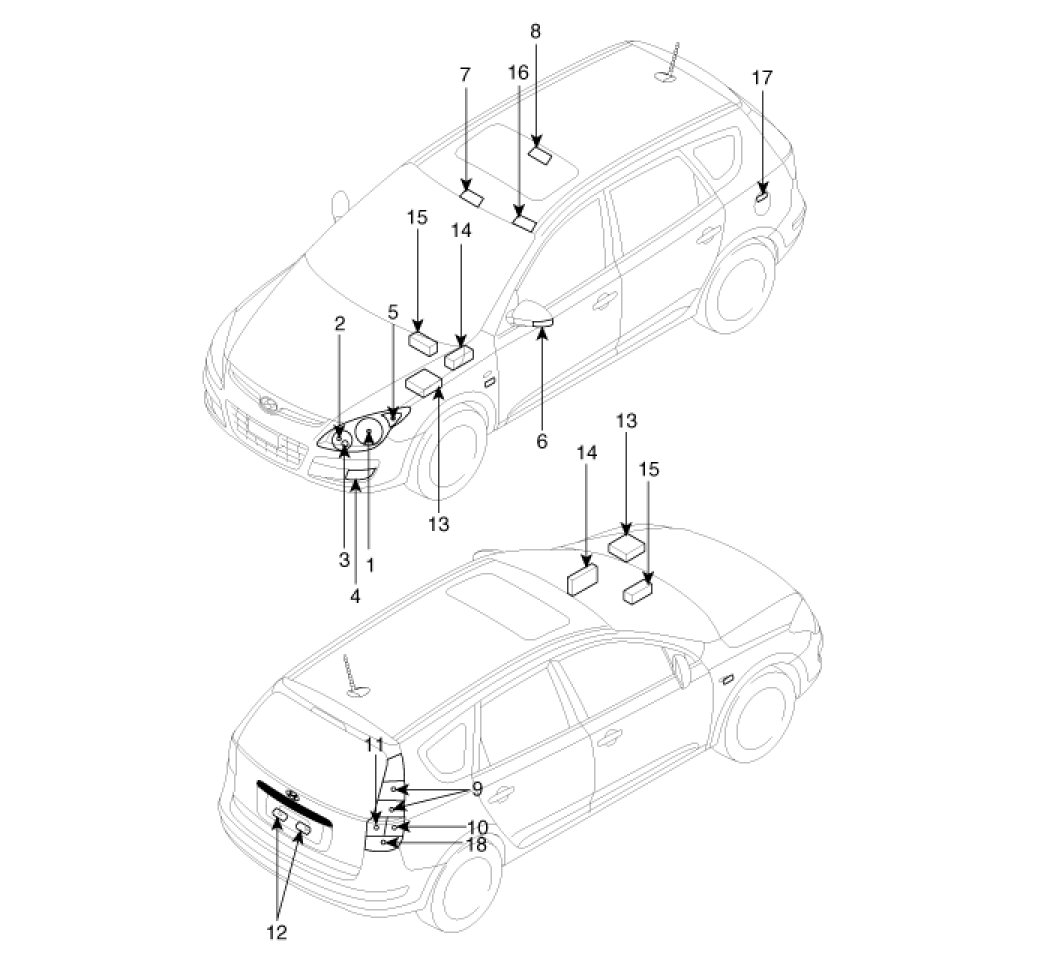 8
7
16
17
15
14
2
5
6
13
3
1
4
13
14
15
11
9
10
18
12