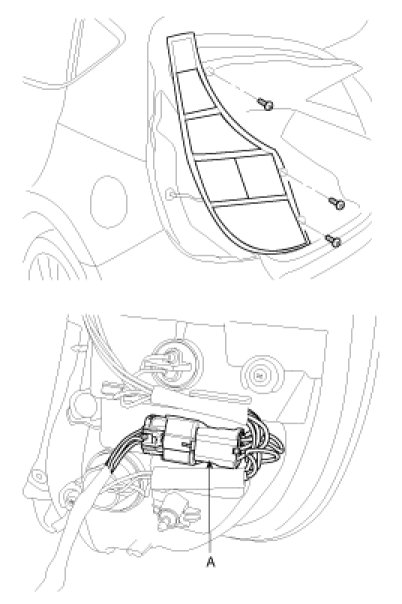 A