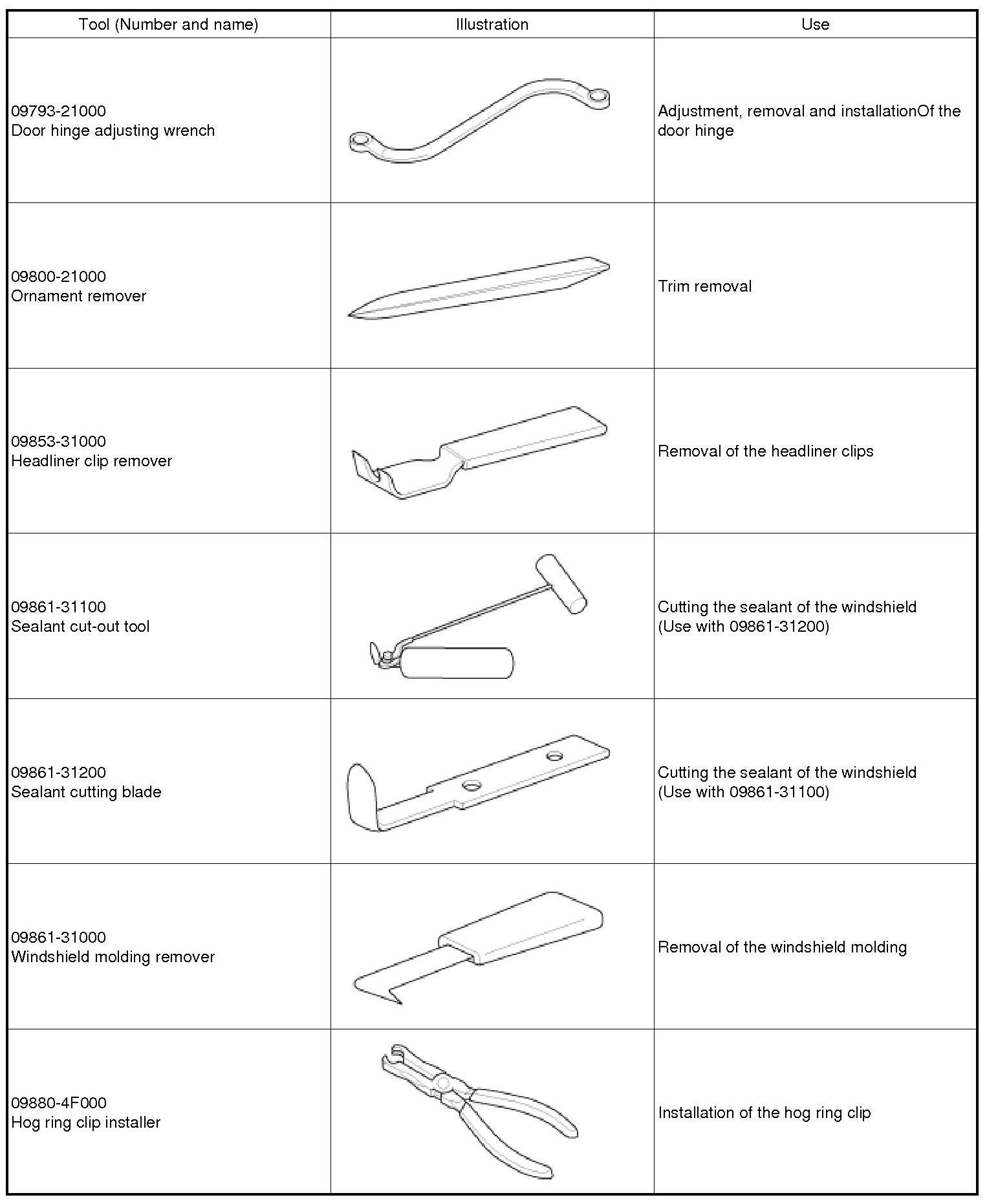 | Tool (Number and name) | Illustration | Use |
|---|---|---|
| 09793-21000 Door hinge adjusting wrench | | Adjustment, removal and installationOf the door hinge |
| 09800-21000 Ornament remover | | Trim removal |
| 09853-31000 Headliner clip remover | | Removal of the headliner clips |
| 09861-31100 Sealant cut-out tool | | Cutting the sealant of the windshield (Use with 09861-31200) |
| 09861-31200 Sealant cutting blade | | Cutting the sealant of the windshield (Use with 09861-31100) |
| 09861-31000 Windshield molding remover | | Removal of the windshield molding |
| 09880-4F000 Hog ring clip installer | | Installation of the hog ring clip |