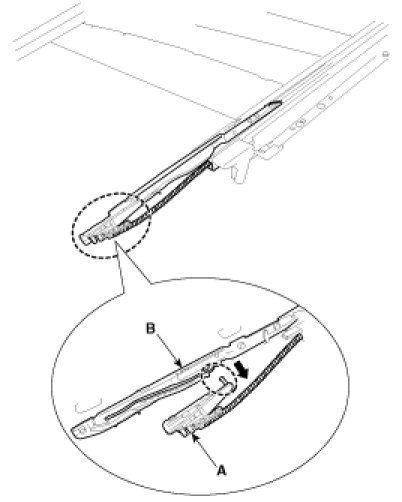 B
A