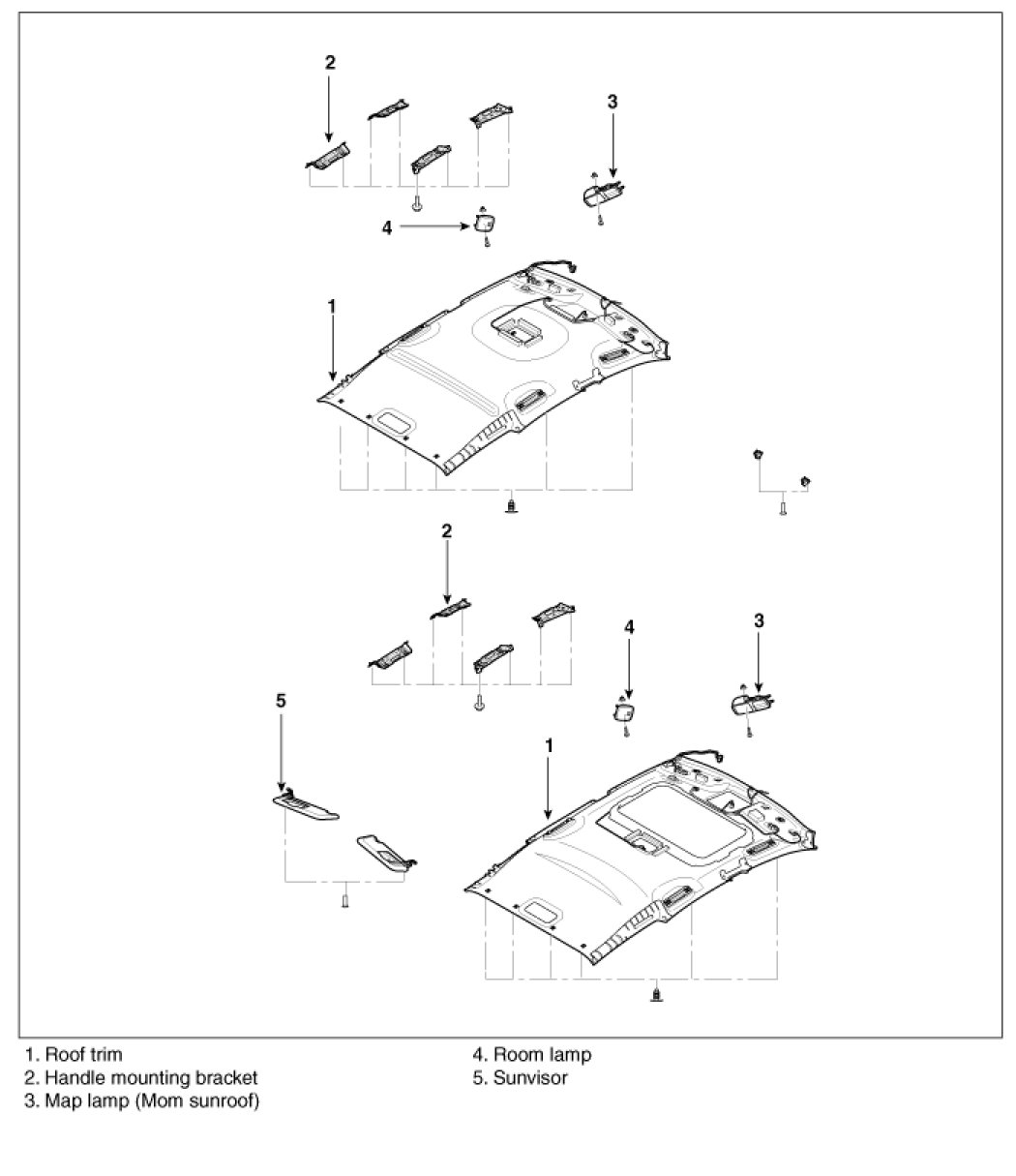 2

3

4

1

2

4

3

5

1

1. Roof trim
2. Handle mounting bracket
3. Map lamp (Mom sunroof)

4. Room lamp
5. Sunvisor