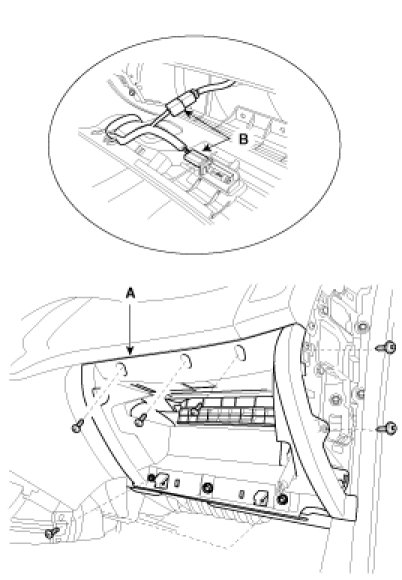 B

A