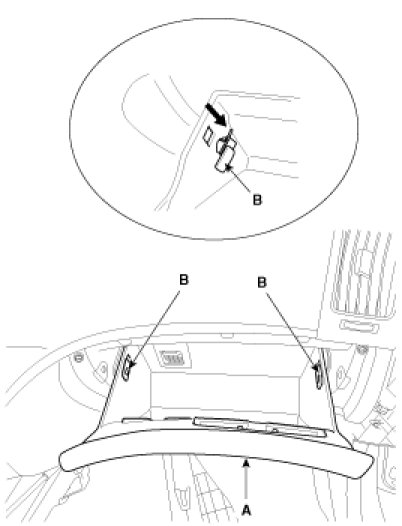 B

B

B

A