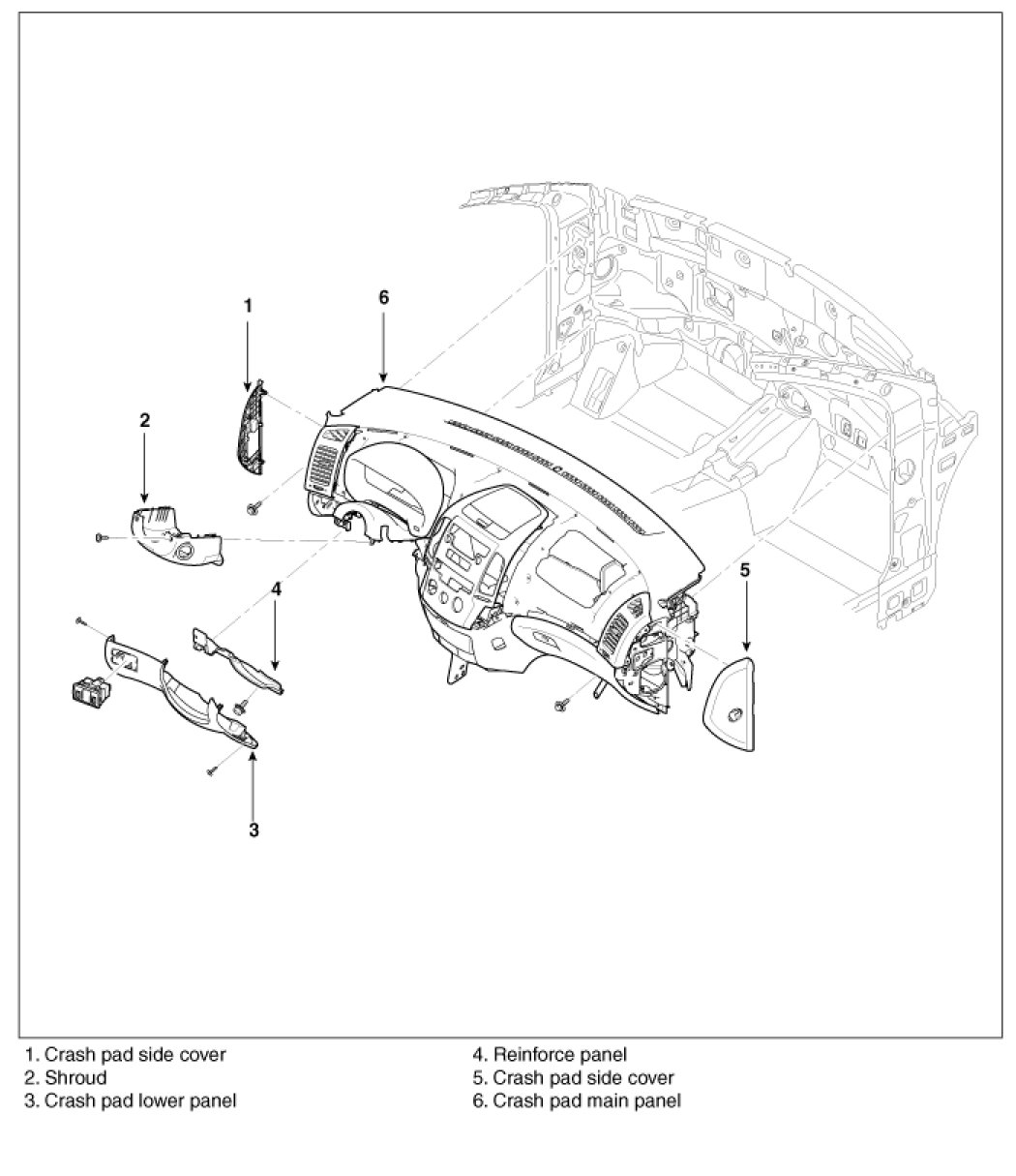 1

6

2

4

5

3

1. Crash pad side cover
2. Shroud
3. Crash pad lower panel

4. Reinforce panel
5. Crash pad side cover
6. Crash pad main panel