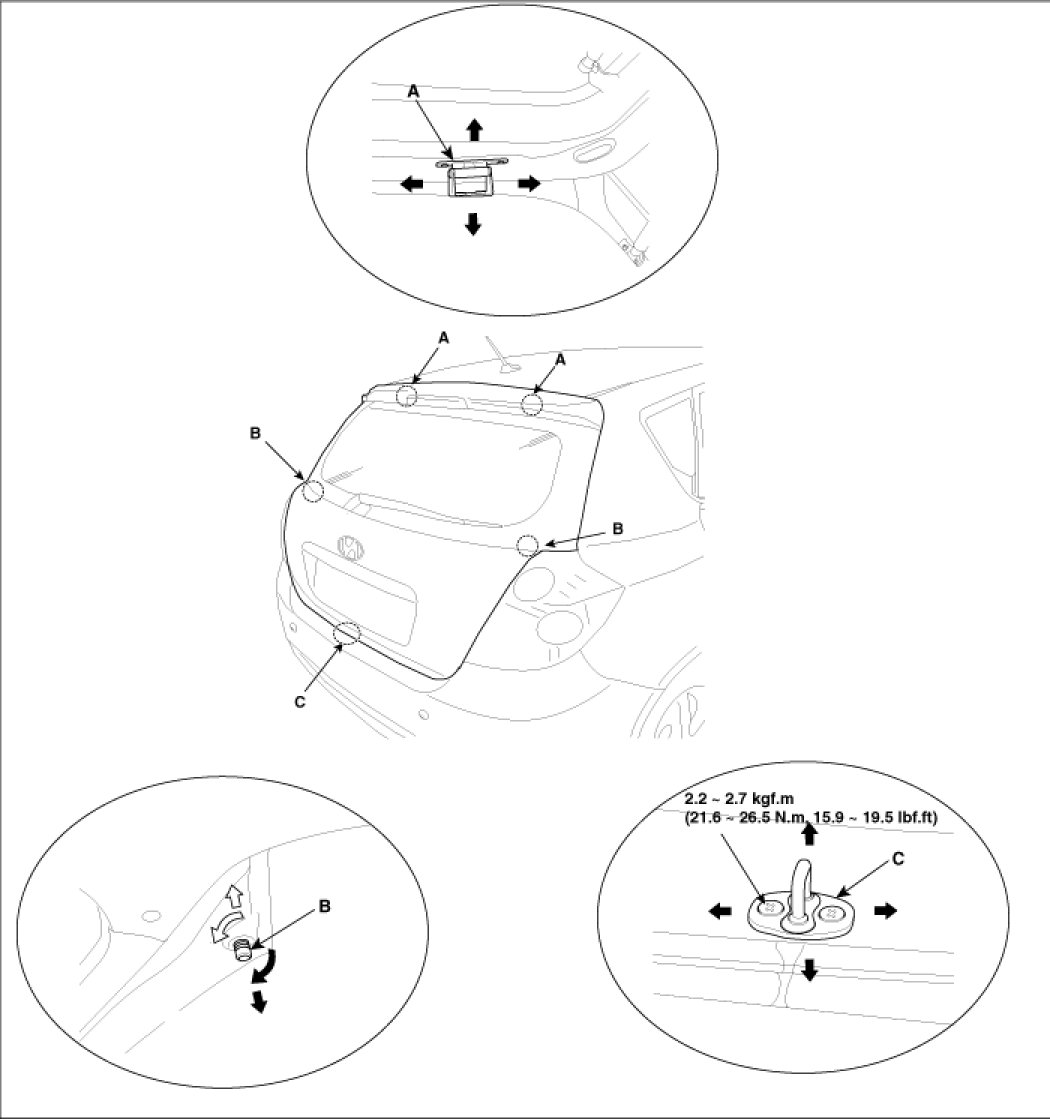 A

A

A

B

B

C

B

2.2 ~ 2.7 kgf.m
(21.6 ~ 26.5 N.m, 15.9 ~ 19.5 lbf.ft)

C