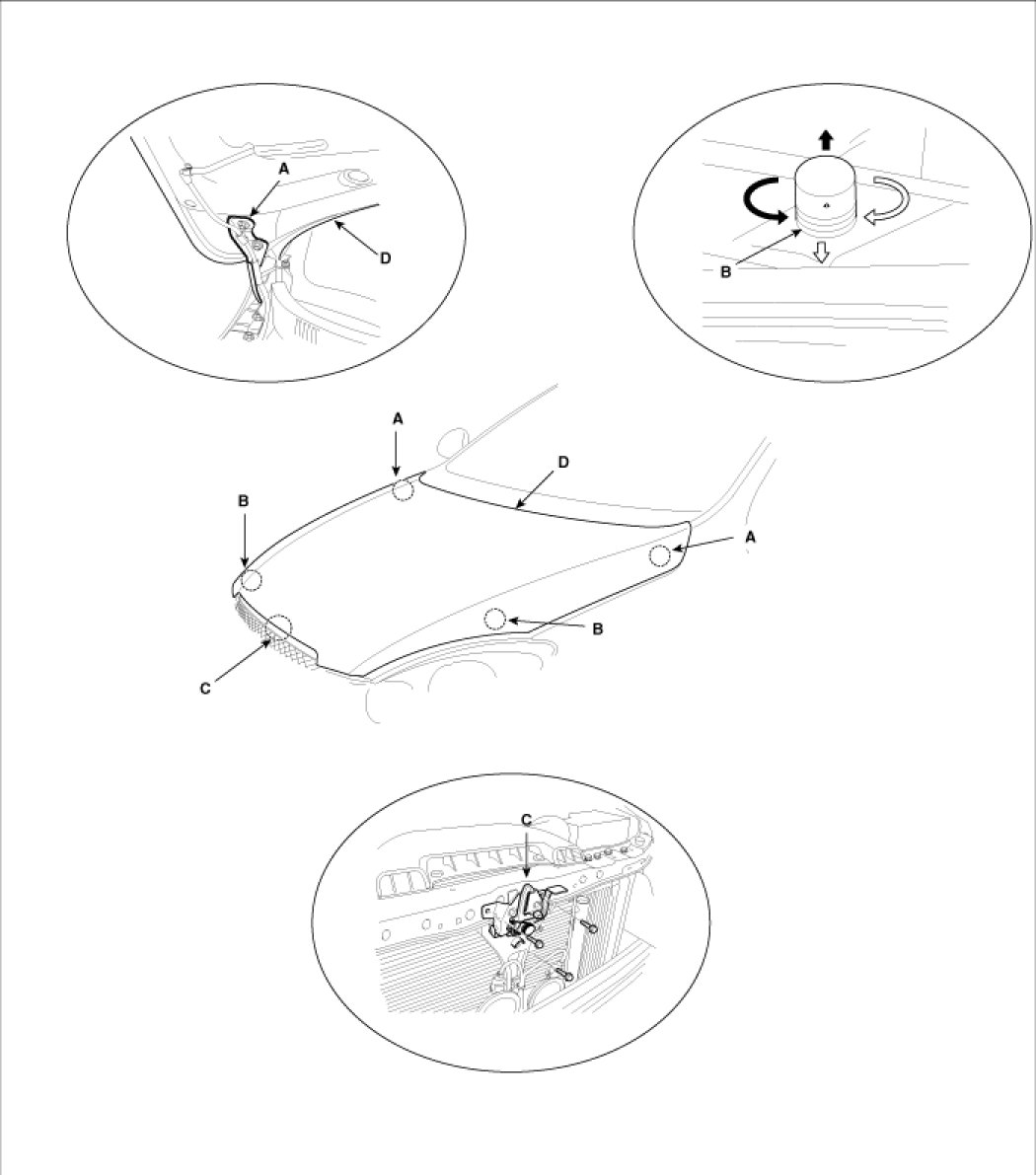 A
D
B
A
D
B
A
B
C
C