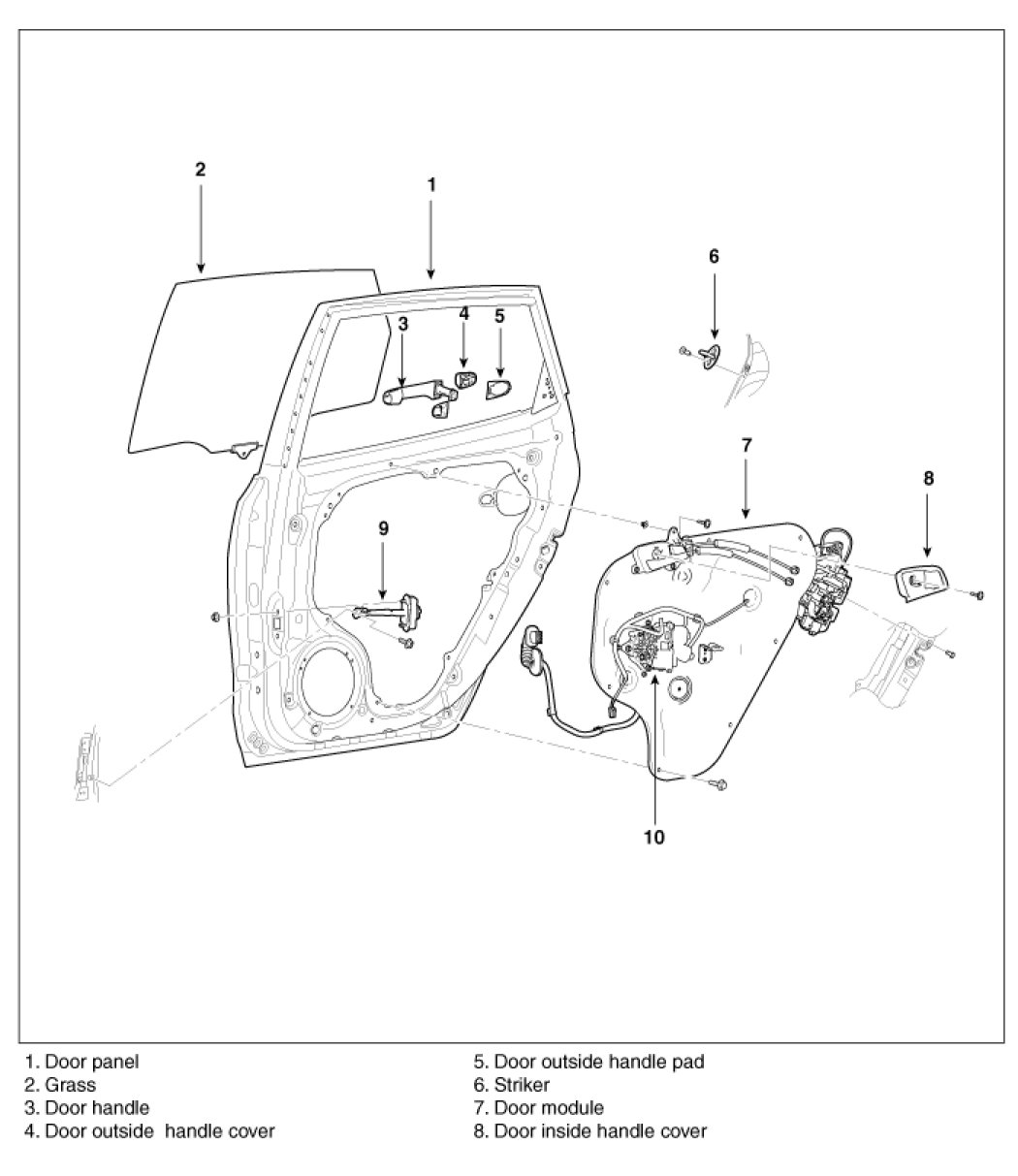 2
1
3
4
5
6
7
8
9
10

1. Door panel
2. Grass
3. Door handle
4. Door outside handle cover

5. Door outside handle pad
6. Striker
7. Door module
8. Door inside handle cover