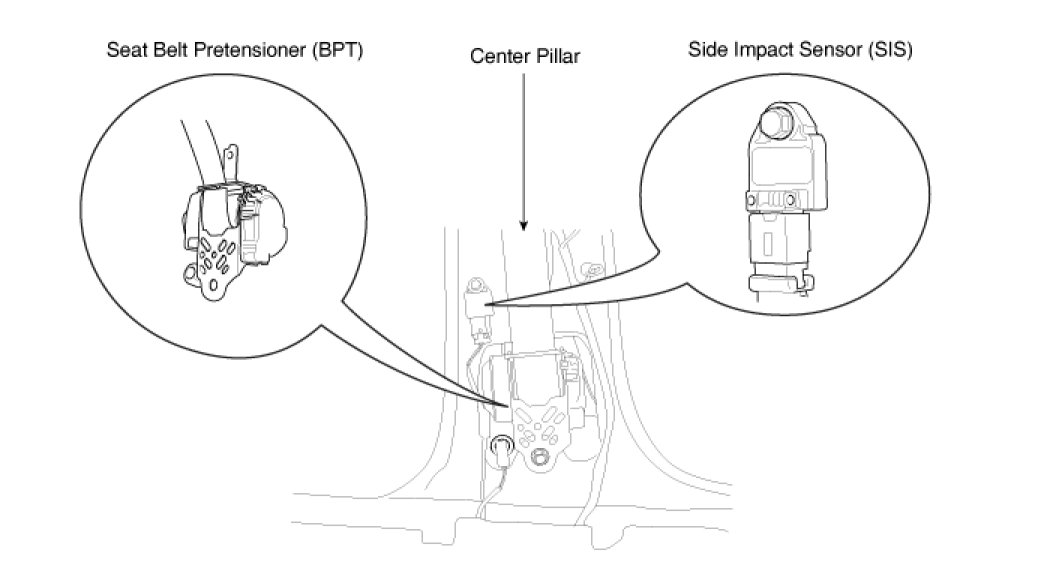 Seat Belt Pretensioner (BPT)

Center Pillar

Side Impact Sensor (SIS)