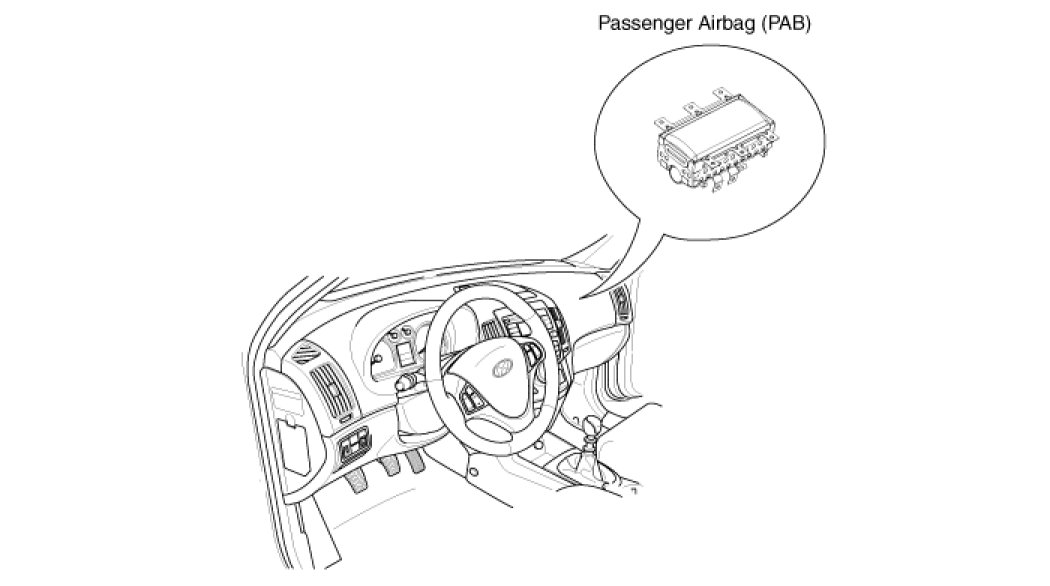 Passenger Airbag (PAB)