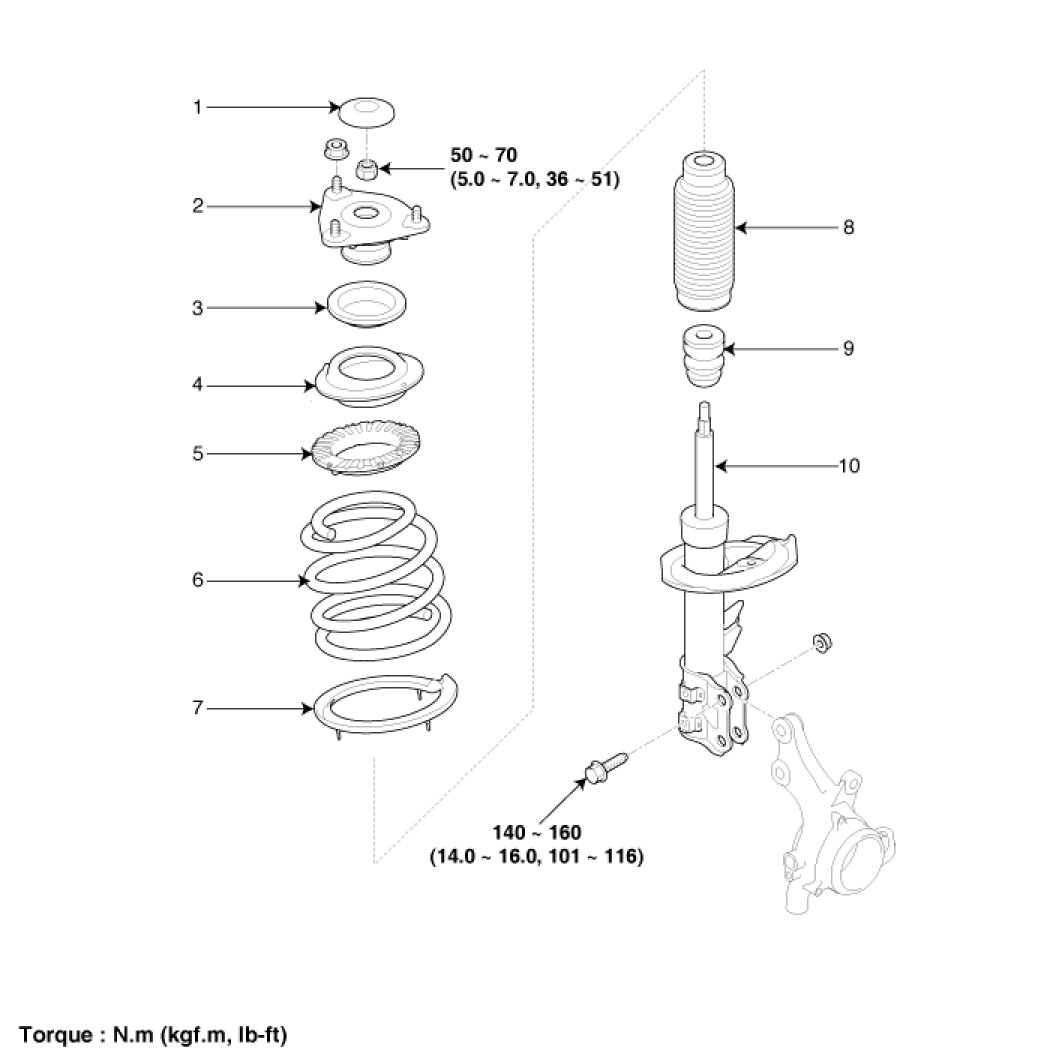 1

50 ~ 70
(5.0 ~ 7.0, 36 ~ 51)

2

3

4

5

6

7

8

9

10

140 ~ 160
(14.0 ~ 16.0, 101 ~ 116)

Torque : N.m (kgf.m, lb-ft)