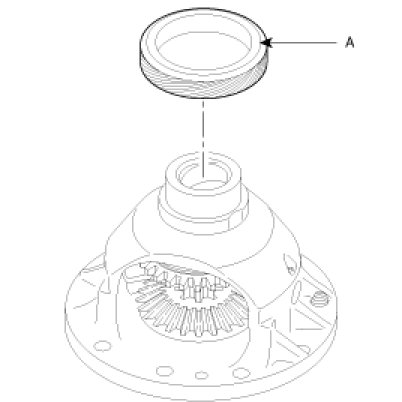 A