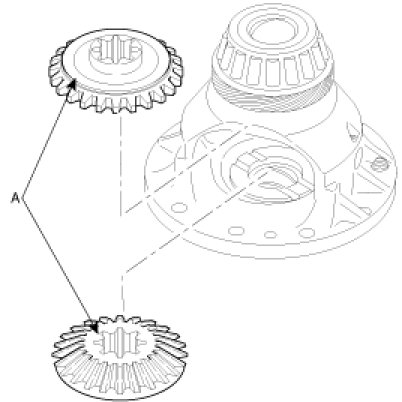 A