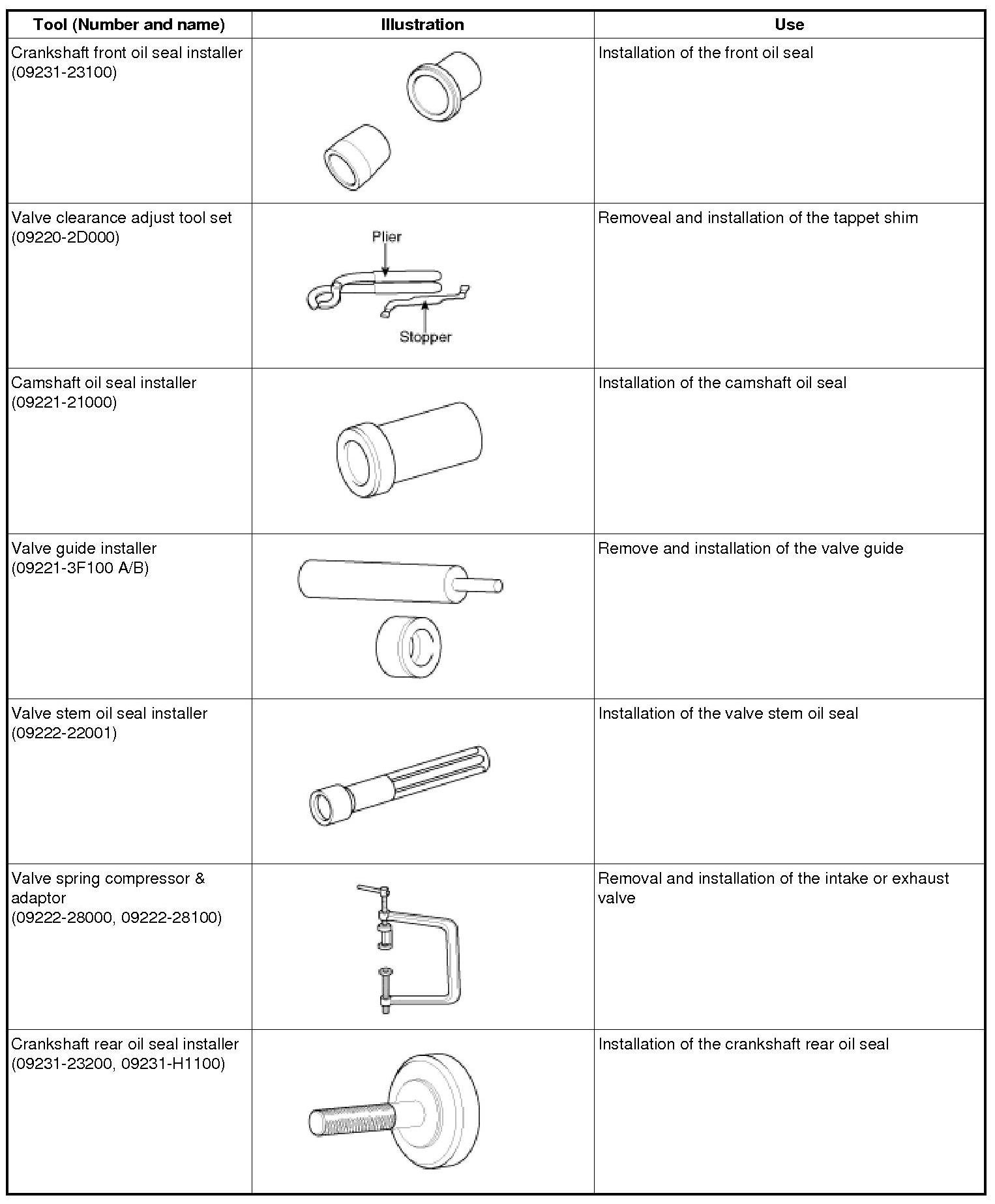 | Tool (Number and name) | Illustration | Use |
|---|---|---|
| Crankshaft front oil seal installer (09231-23100) | | Installation of the front oil seal |
| Valve clearance adjust tool set (09220-2D000) | Plier Stopper | Removeal and installation of the tappet shim |
| Camshaft oil seal installer (09221-21000) | | Installation of the camshaft oil seal |
| Valve guide installer (09221-3F100 A/B) | | Remove and installation of the valve guide |
| Valve stem oil seal installer (09222-22001) | | Installation of the valve stem oil seal |
| Valve spring compressor & adaptor (09222-28000, 09222-28100) | | Removal and installation of the intake or exhaust valve |
| Crankshaft rear oil seal installer (09231-23200, 09231-H1100) | | Installation of the crankshaft rear oil seal |