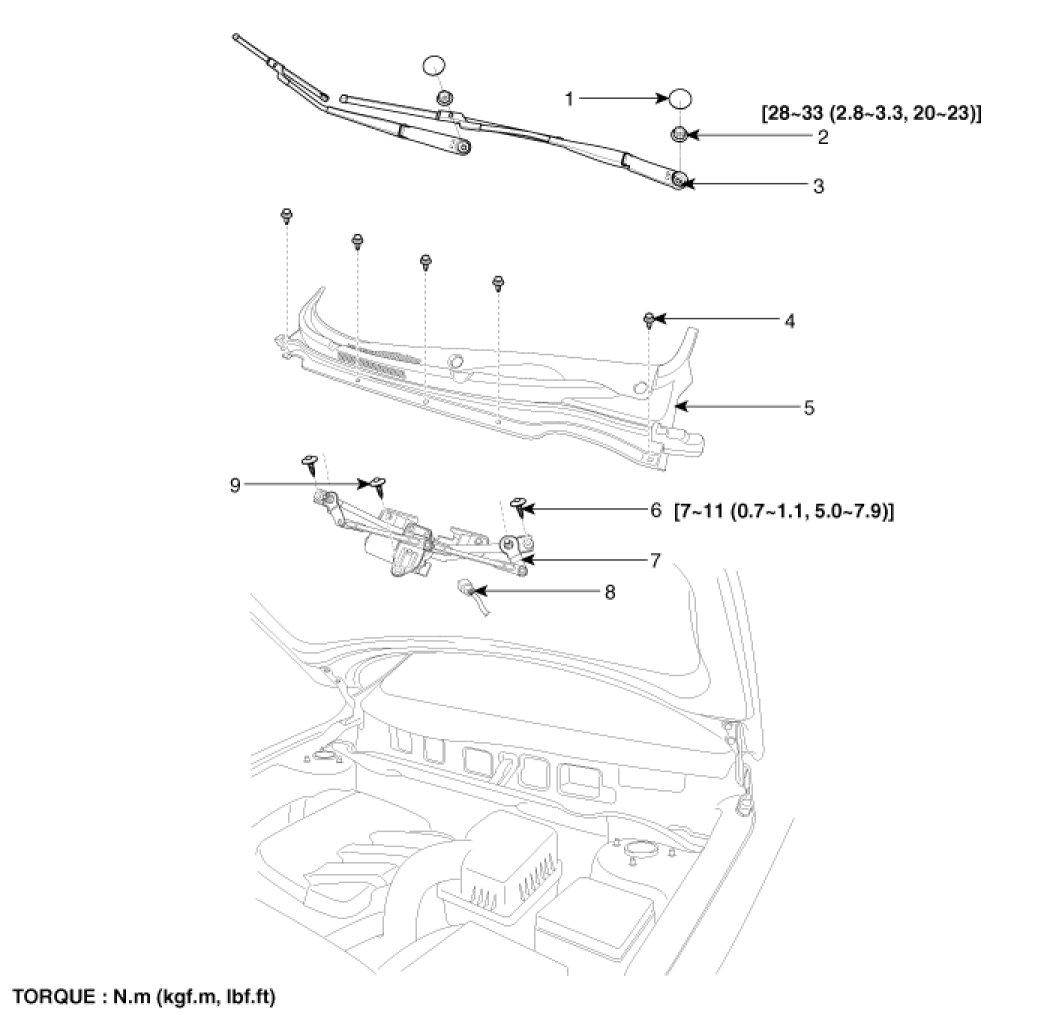 1
[28~33 (2.8~3.3, 20~23)]
2
3
4
5
9
6 [7~11 (0.7~1.1, 5.0~7.9)]
7
8

TORQUE : N.m (kgf.m, lbf.ft)