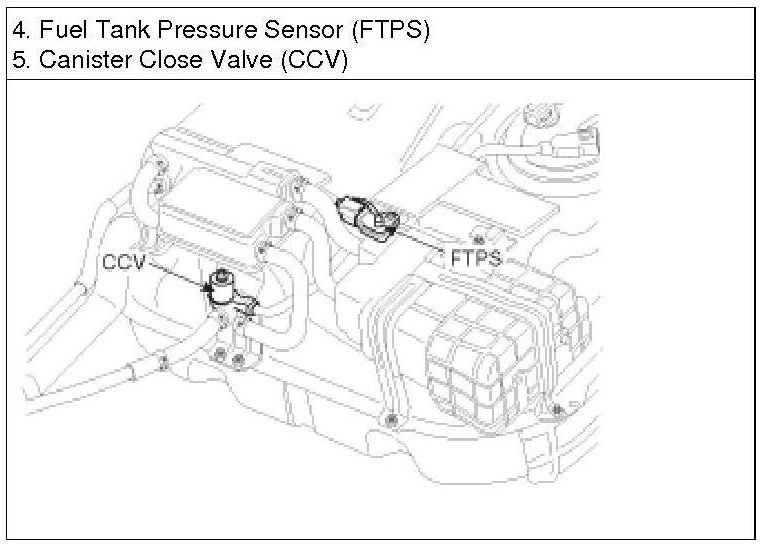 4. Fuel Tank Pressure Sensor (FTPS)
5. Canister Close Valve (CCV)

CCV

FTPS