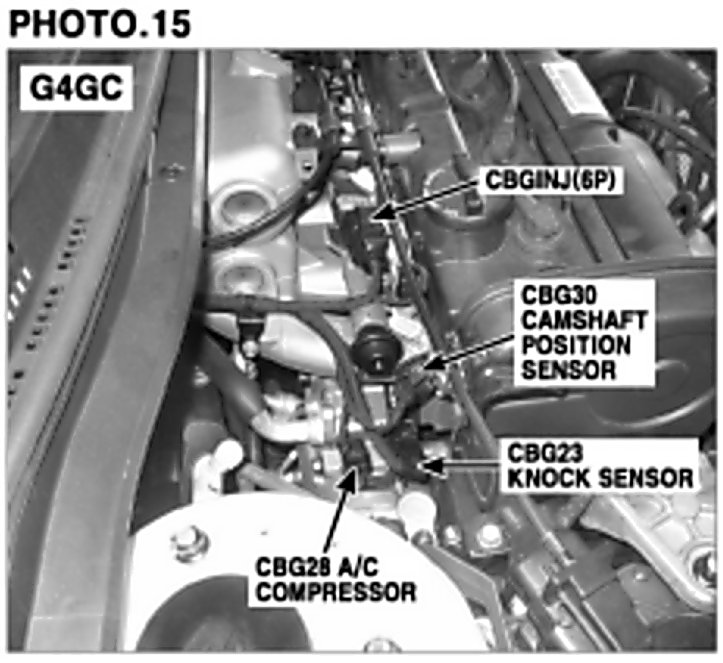 PHOTO.15

G4GC

CBGINJ(6P)

CBG30
CAMSHAFT
POSITION
SENSOR

CBG23
KNOCK SENSOR

CBG28 A/C
COMPRESSOR