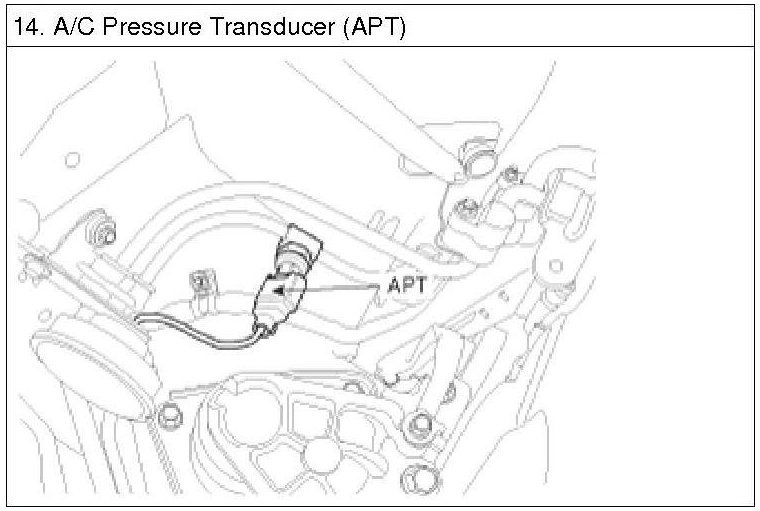 14. A/C Pressure Transducer (APT)

APT