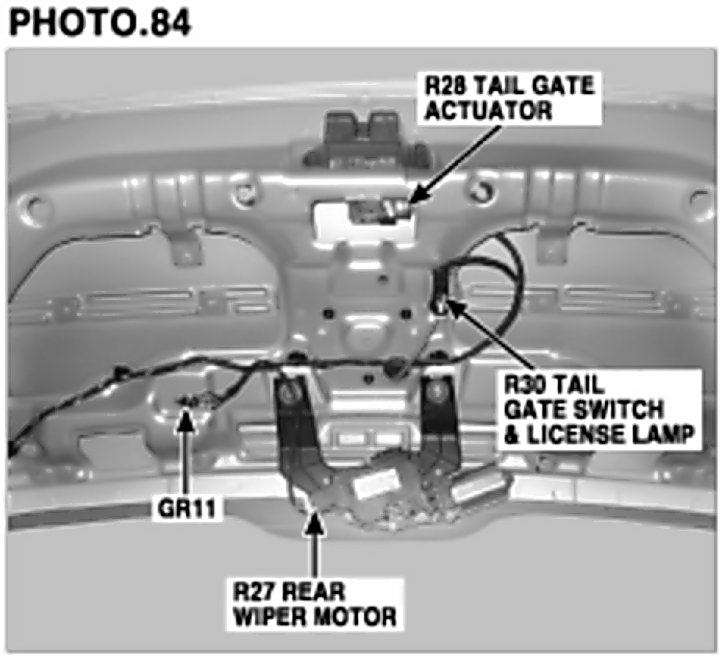 PHOTO.84

R28 TAIL GATE ACTUATOR

R30 TAIL GATE SWITCH & LICENSE LAMP

GR11

R27 REAR WIPER MOTOR