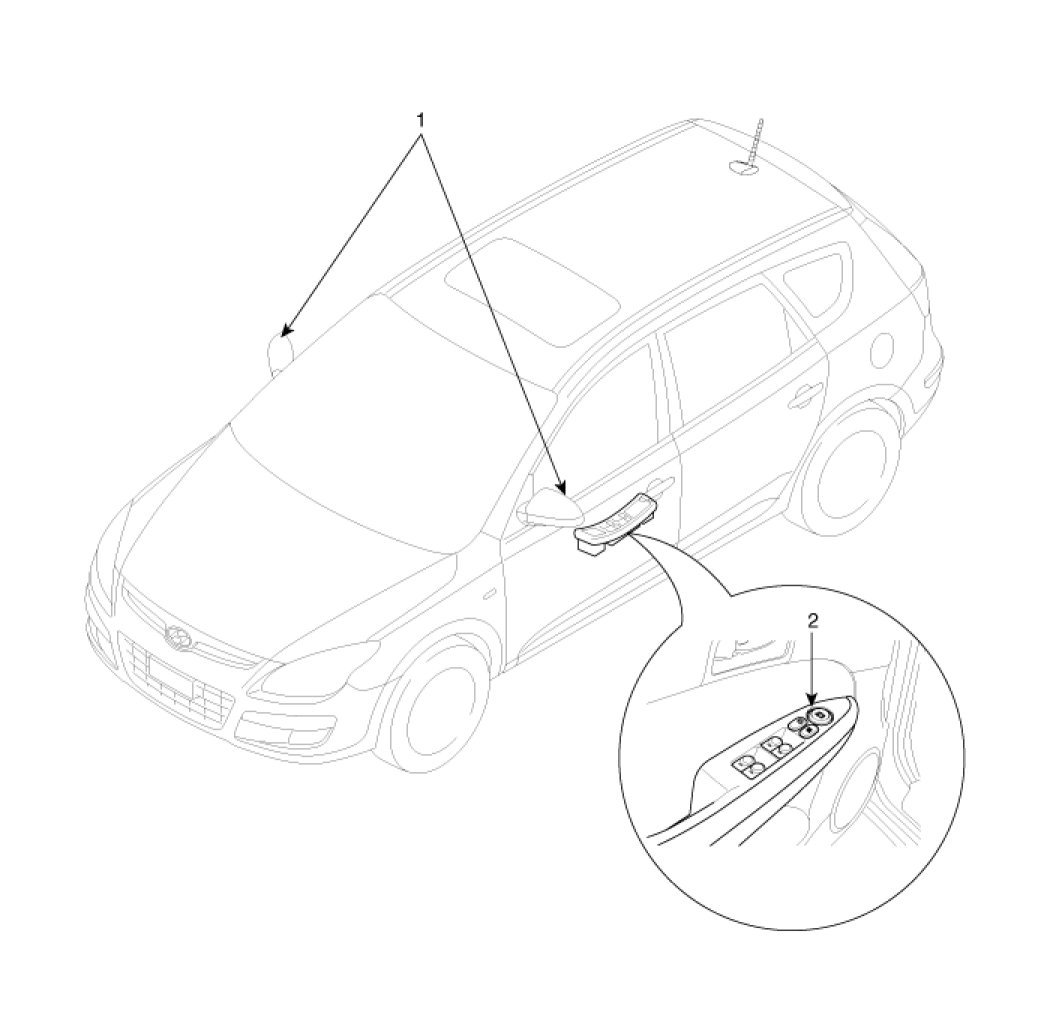 1

2