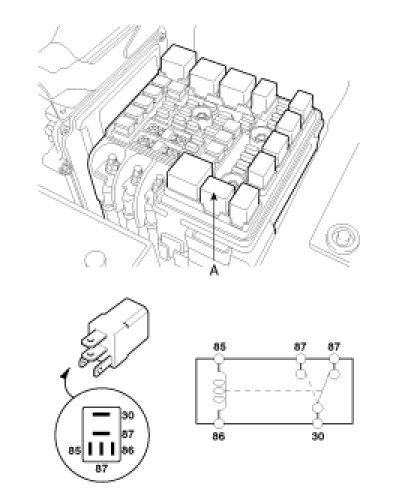 A

30
87
85
86
87

85
87
87
86
30