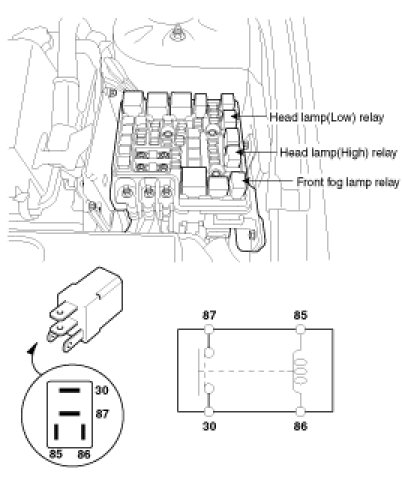 Head lamp(Low) relay
Head lamp(High) relay
Front fog lamp relay

30
87
85
86

87
85
30
86