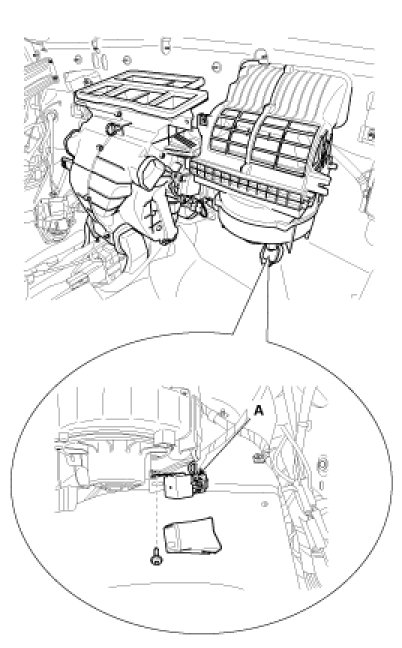 A