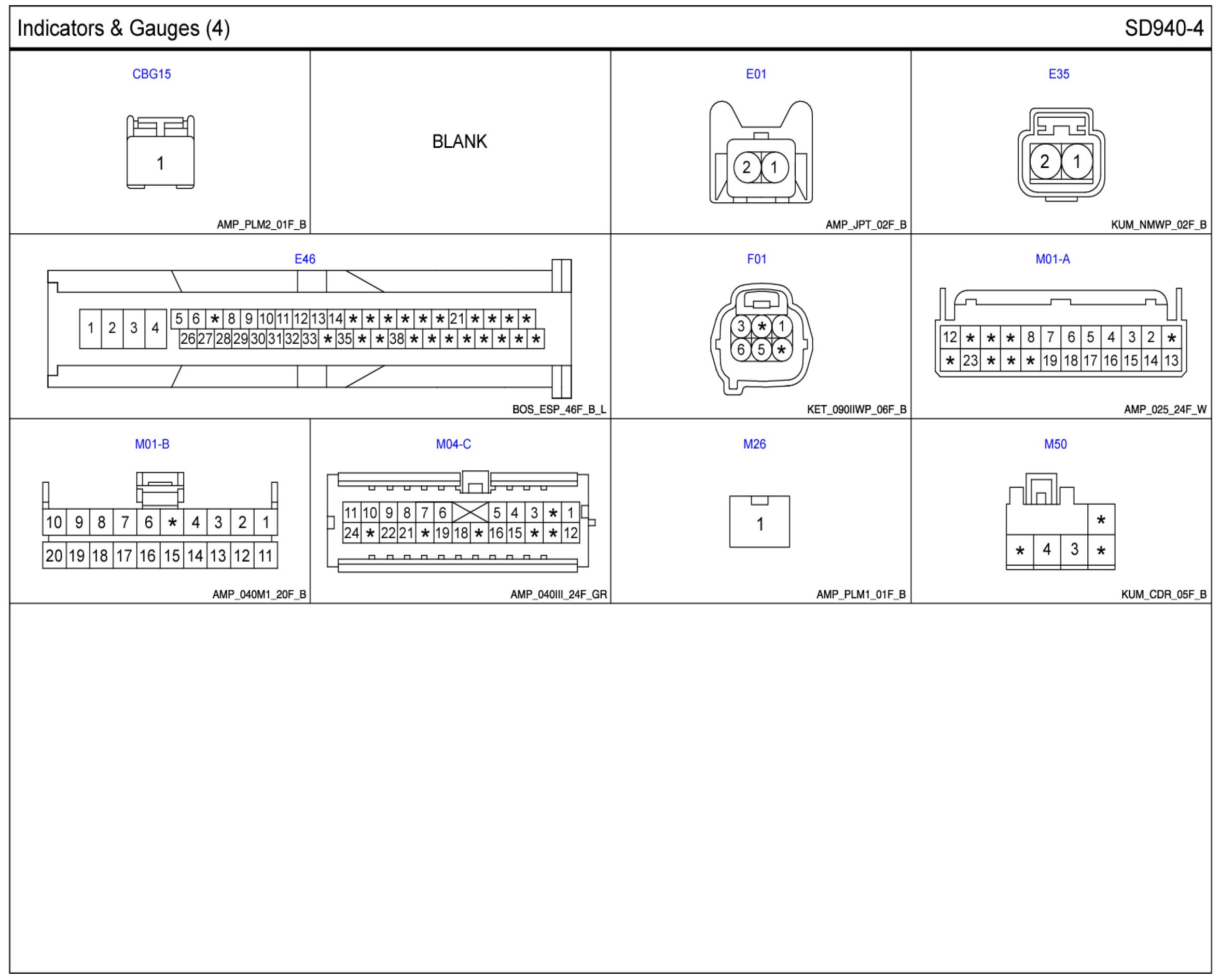 Indicators & Gauges (4)

SD940-4

CBG15

1

AMP_PLM2_01F_B

BLANK

E01

2 1

AMP_JPT_02F_B

E35

2 1

KUM_NMWP_02F_B

E46

1 2 3 4

5 6 * 8 9 10 11 12 13 14 * * * * * * 21 * * * *

26 27 28 29 30 31 32 33 * 35 * * 38 * * * * * * * *

BOS_ESP_46F_B_L

F01

3 * 1

6 5 *

KET_090IIWP_06F_B

M01-A

12 * * * 8 7 6 5 4 3 2 *

* 23 * * * 19 18 17 16 15 14 13

AMP_025_24F_W

M01-B

10 9 8 7 6 * 4 3 2 1

20 19 18 17 16 15 14 13 12 11

AMP_040M1_20F_B

M04-C

11 10 9 8 7 6 5 4 3 * 1

24 * 22 21 * 19 18 * 16 15 * * 12

AMP_040III_24F_GR

M26

1

AMP_PLM1_01F_B

M50

*

* 4 3 *

KUM_CDR_05F_B