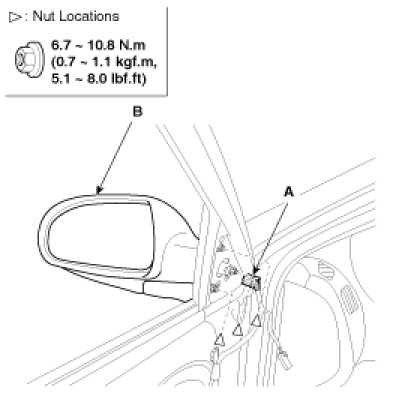 ▷: Nut Locations

6.7 ~ 10.8 N.m
(0.7 ~ 1.1 kgf.m,
5.1 ~ 8.0 lbf.ft)

B

A