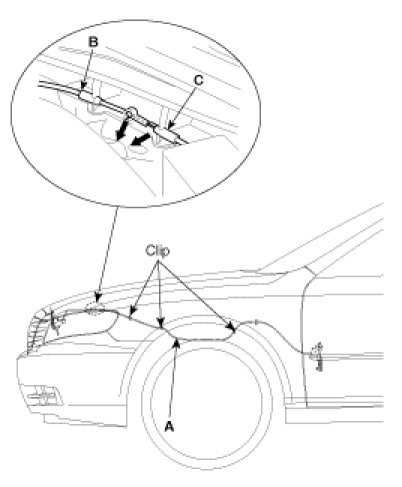 B
C
Clip
A