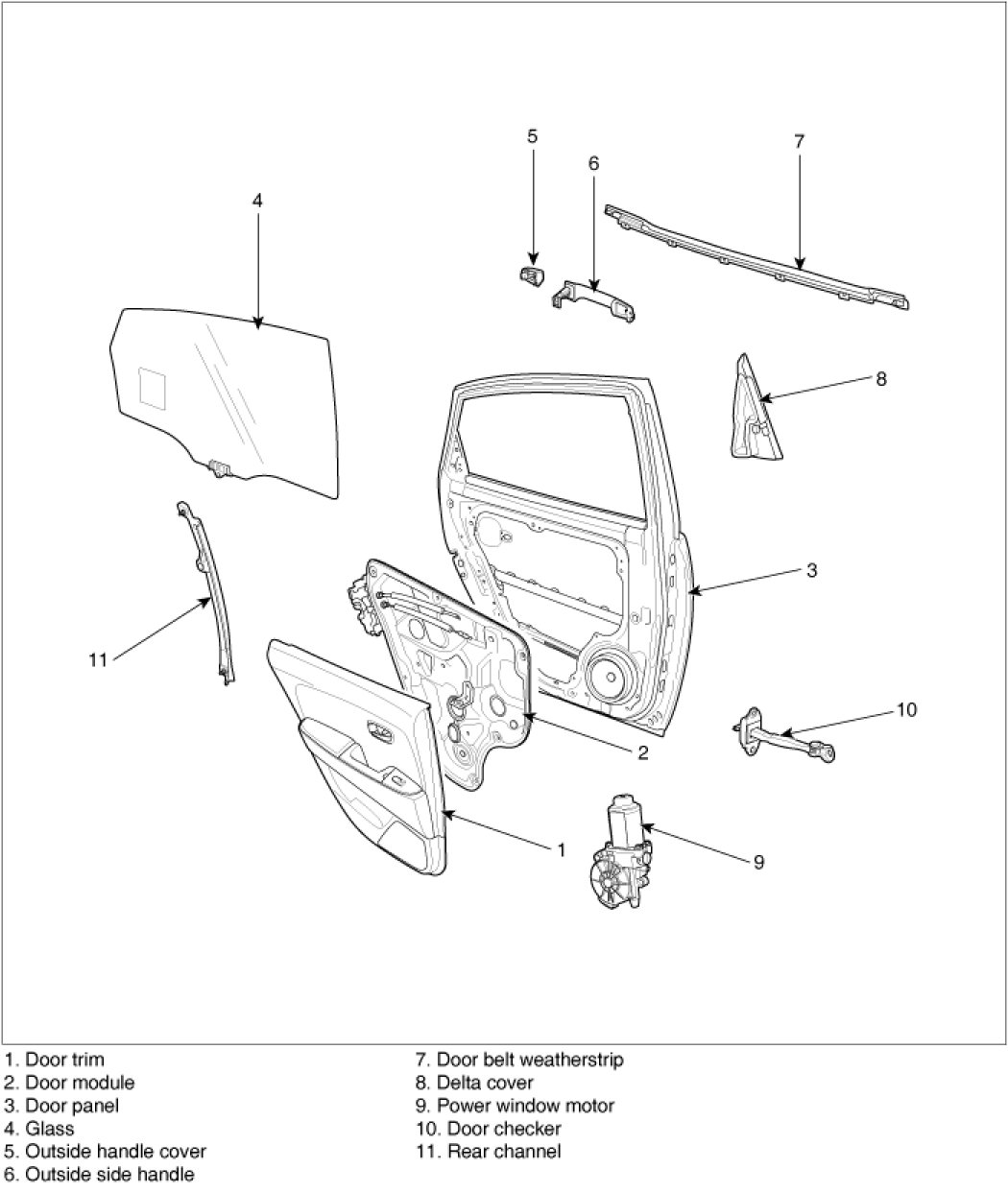 5
6
7
4
8
3
11
10
2
1
9

1. Door trim
2. Door module
3. Door panel
4. Glass
5. Outside handle cover
6. Outside side handle

7. Door belt weatherstrip
8. Delta cover
9. Power window motor
10. Door checker
11. Rear channel