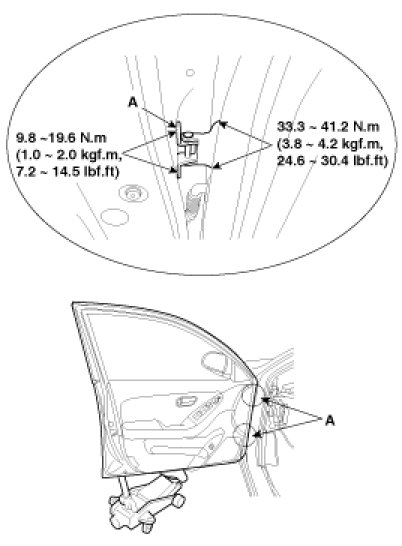 A

9.8 ~19.6 N.m
(1.0 ~ 2.0 kgf.m,
7.2 ~ 14.5 lbf.ft)

33.3 ~ 41.2 N.m
(3.8 ~ 4.2 kgf.m,
24.6 ~ 30.4 lbf.ft)

A