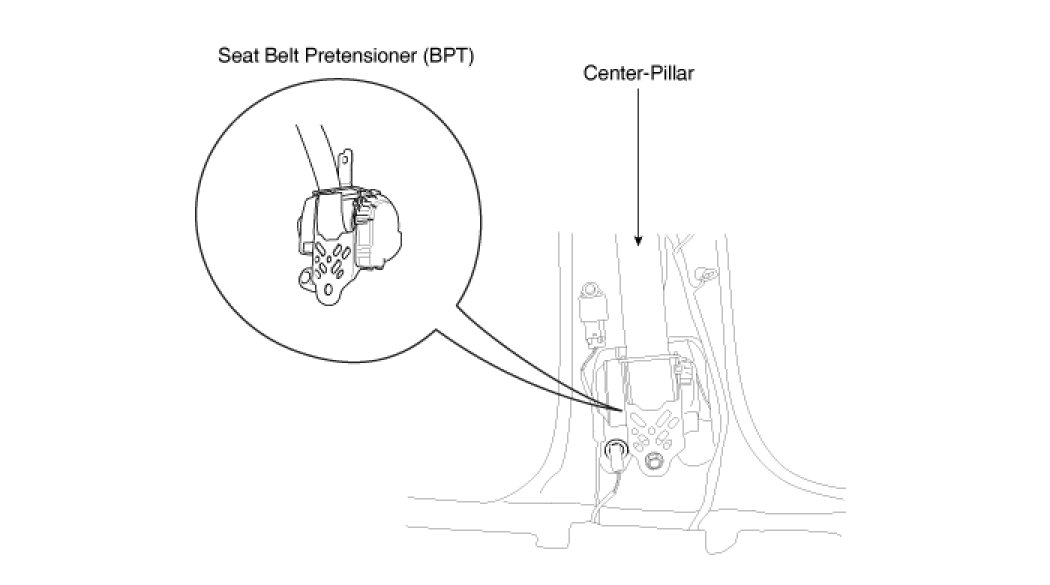 Seat Belt Pretensioner (BPT)

Center-Pillar