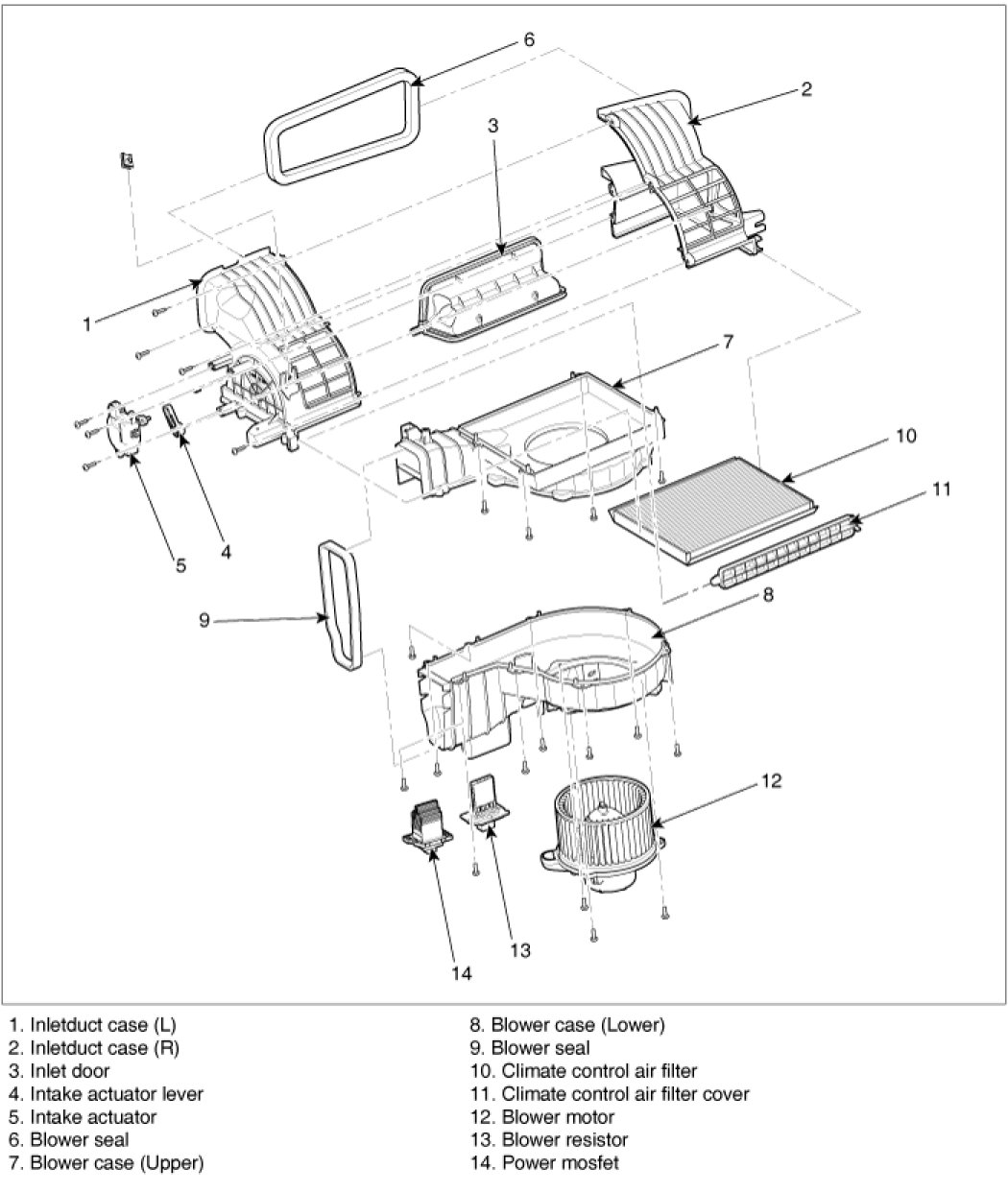 6
2
3
1
7
10
11
5
4
9
8
12
13
14

1. Inletduct case (L)
2. Inletduct case (R)
3. Inlet door
4. Intake actuator lever
5. Intake actuator
6. Blower seal
7. Blower case (Upper)

8. Blower case (Lower)
9. Blower seal
10. Climate control air filter
11. Climate control air filter cover
12. Blower motor
13. Blower resistor
14. Power mosfet