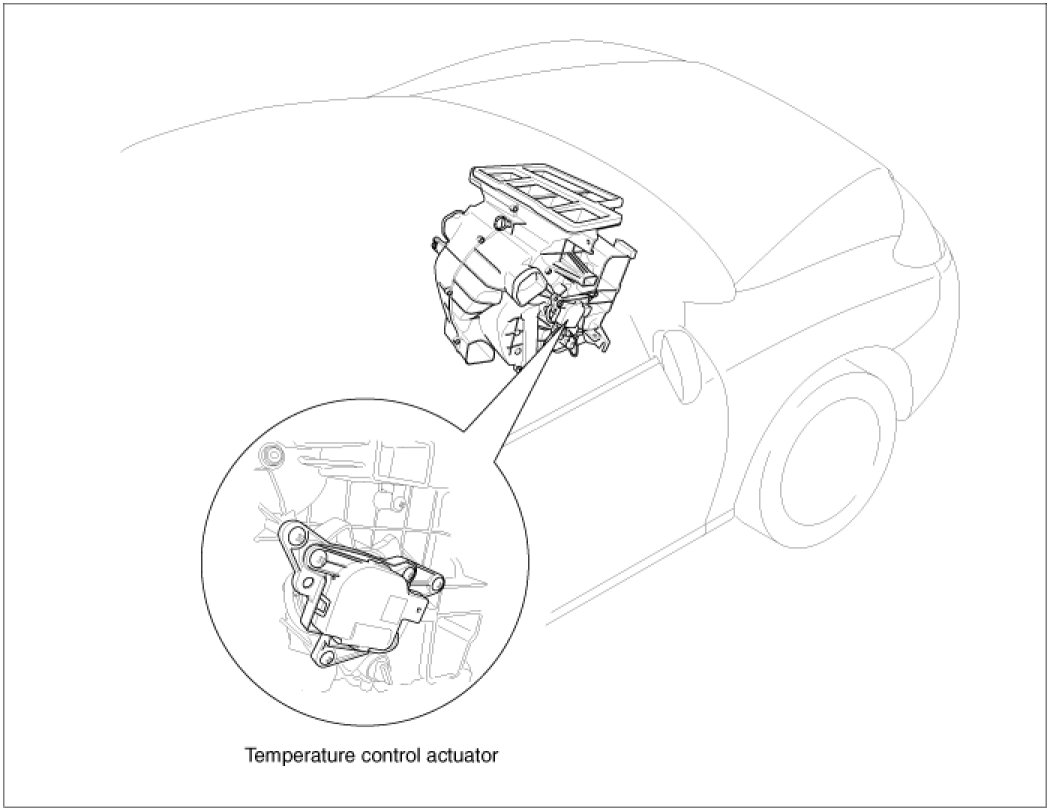 Temperature control actuator